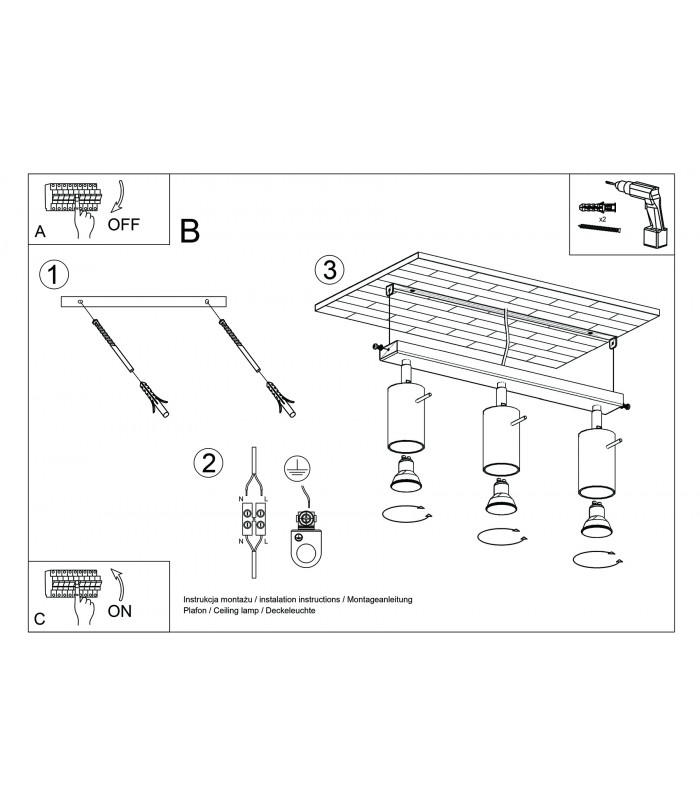 A
OFF

B

x2

1

3

2

N L
N L

C
ON

Instrukcja montażu / instalation instructions / Montageanleitung
Plafon / Ceiling lamp / Deckeleuchte